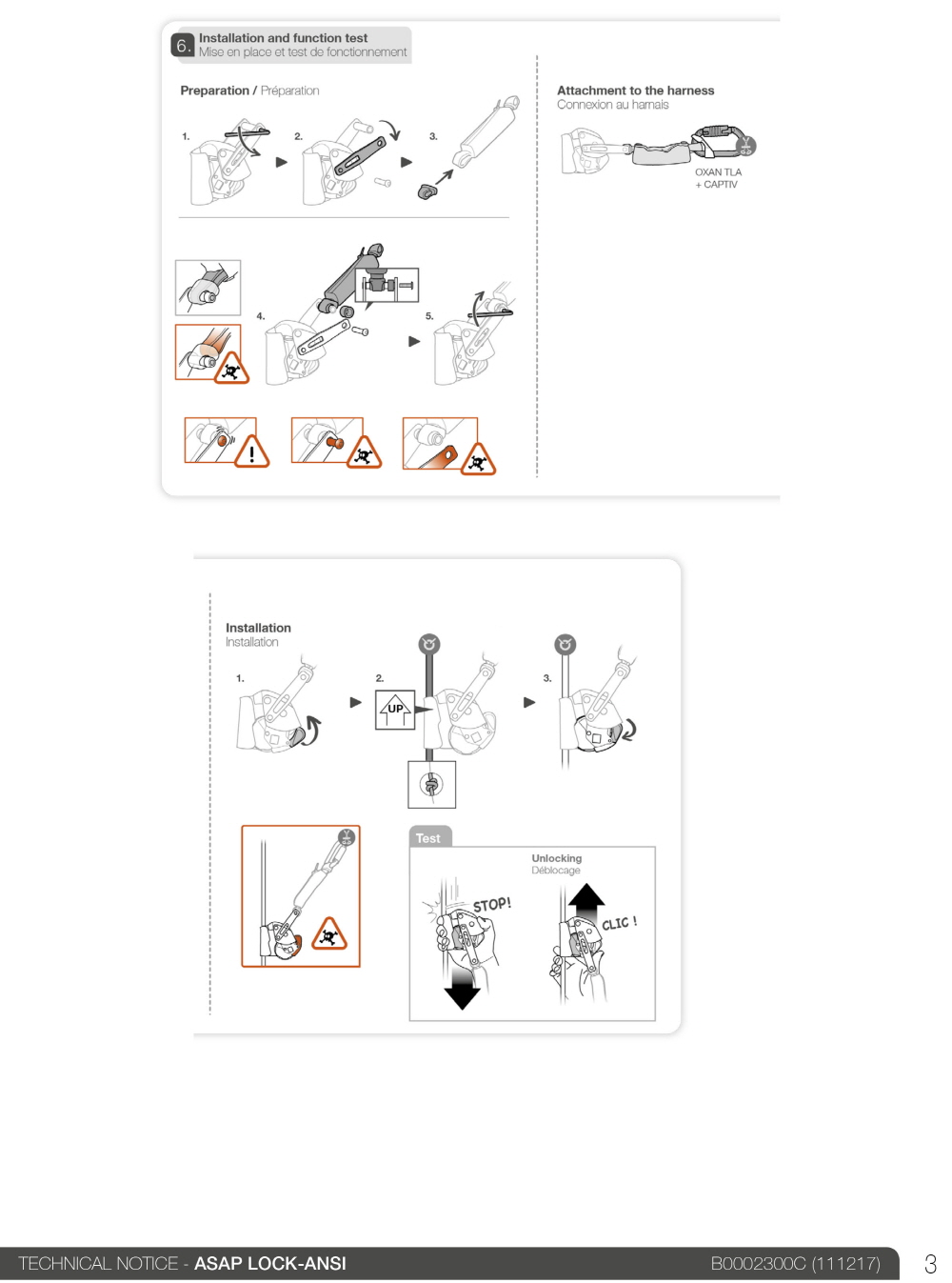 6. Installation and function test
Mise en place et test de fonctionnement

Preparation / Préparation

1.

2.

3.

4.

5.

Attachment to the harness
Connexion au harnais

OXAN TLA
+ CAPTIV

Installation
Installation

1.

2.

UP

3.

Test

STOP!

Unlocking
Déblocage

CLIC !

TECHNICAL NOTICE - ASAP LOCK-ANSI

B0002300C (111217)

3